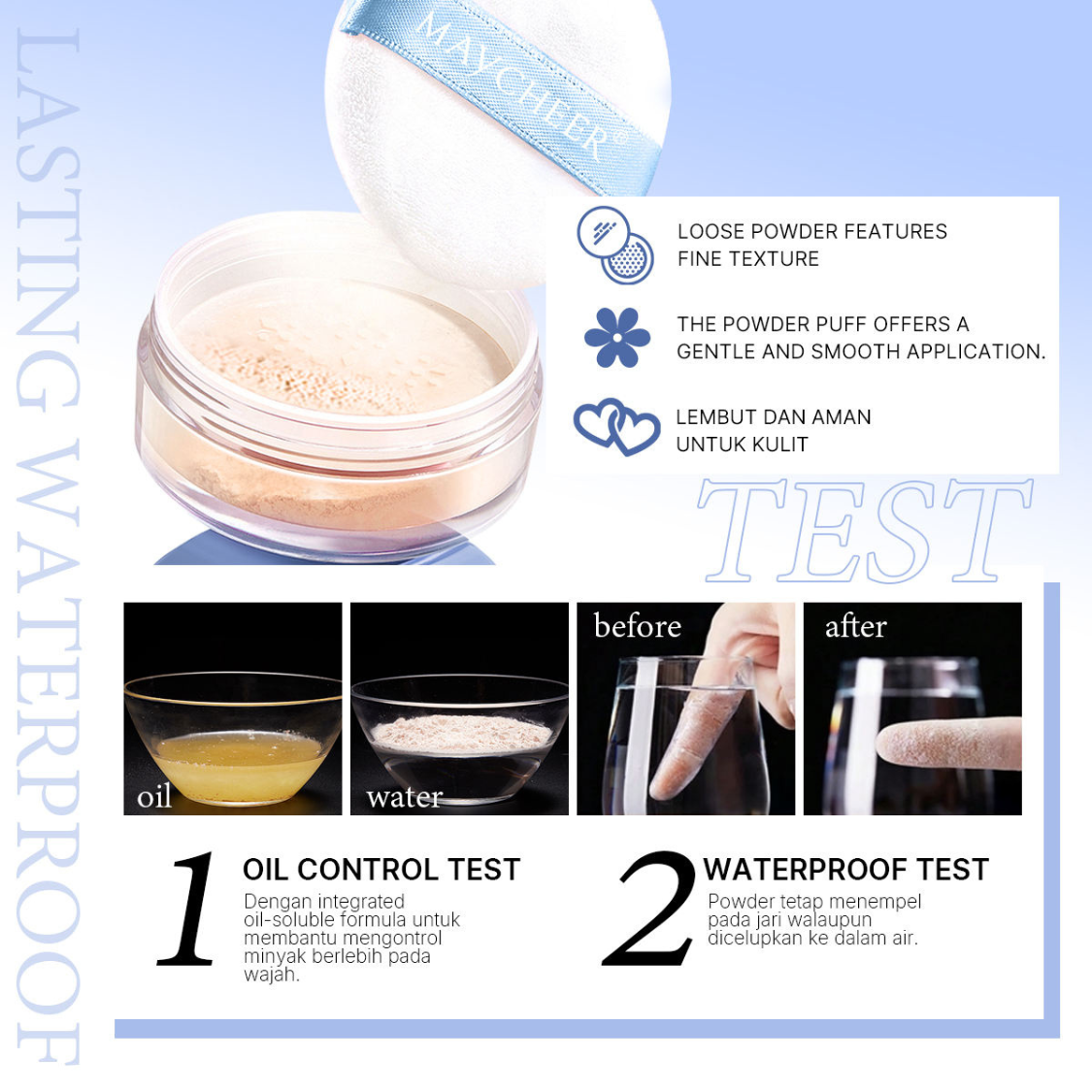 LASTING WATERPROOF

MAYCHEER®

LOOSE POWDER FEATURES FINE TEXTURE

THE POWDER PUFF OFFERS A GENTLE AND SMOOTH APPLICATION.

LEMBUT DAN AMAN UNTUK KULIT

TEST

oil

water

before

after

1 OIL CONTROL TEST
Dengan integrated oil-soluble formula untuk membantu mengontrol minyak berlebih pada wajah.

2 WATERPROOF TEST
Powder tetap menempel pada jari walaupun dicelupkan ke dalam air.